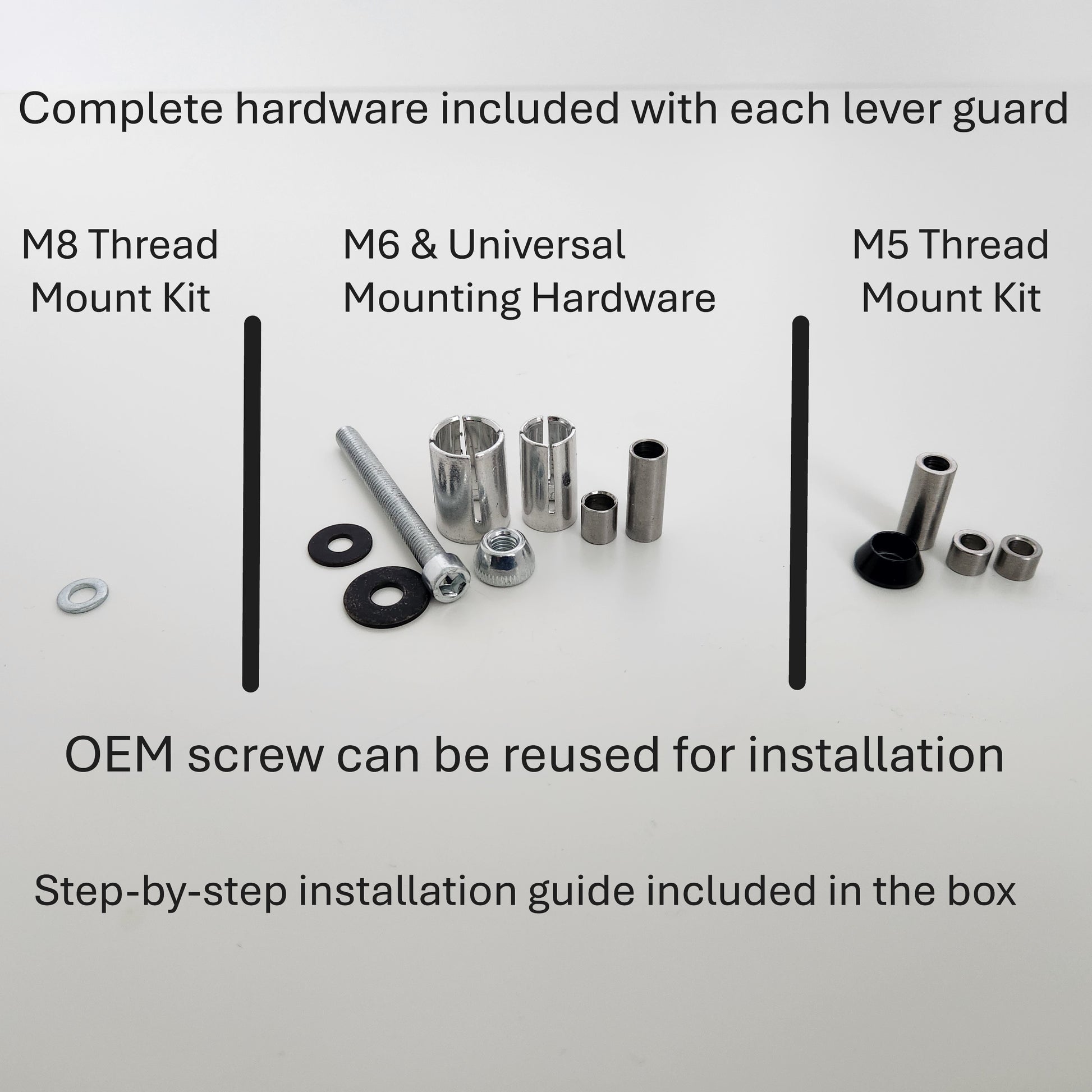 Complete hardware included with each lever guard

M8 Thread Mount Kit

M6 & Universal Mounting Hardware

M5 Thread Mount Kit

OEM screw can be reused for installation

Step-by-step installation guide included in the box